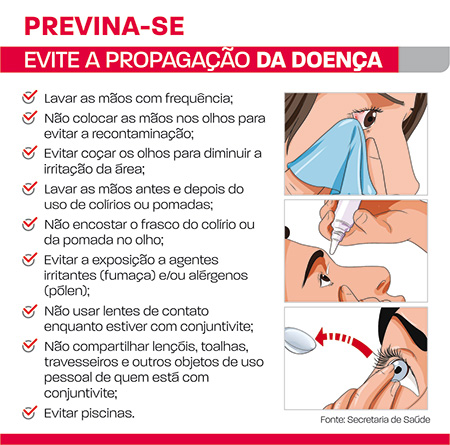 PREVINA-SE

EVITE A PROPAGAÇÃO DA DOENÇA

Lavar as mãos com frequência;

Não colocar as mãos nos olhos para evitar a recontaminação;

Evitar coçar os olhos para diminuir a irritação da área;

Lavar as mãos antes e depois do uso de colírios ou pomadas;

Não encostar o frasco do colírio ou da pomada no olho;

Evitar a exposição a agentes irritantes (fumaça) e/ou alérgenos (pólen);

Não usar lentes de contato enquanto estiver com conjuntivite;

Não compartilhar lençóis, toalhas, travesseiros e outros objetos de uso pessoal de quem está com conjuntivite;

Evitar piscinas.

Fonte: Secretaria de Saúde